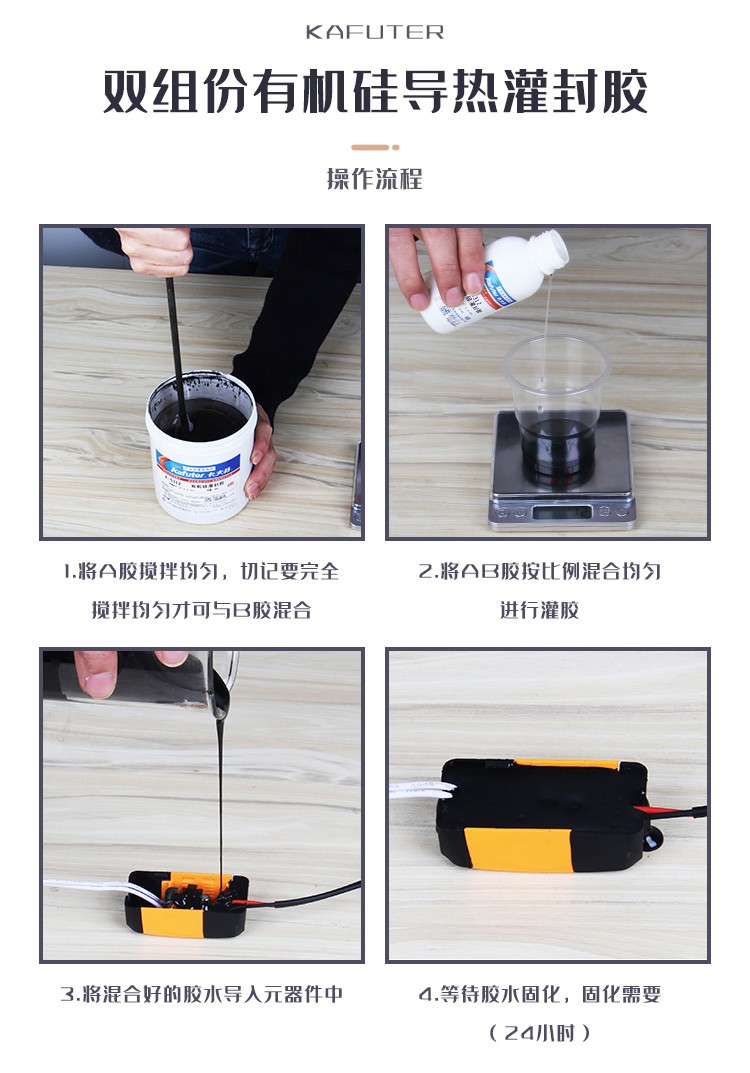 KAFUTER

双组份有机硅导热灌封胶

操作流程

Kafuter 卡夫特

1.将A胶搅拌均匀，切记要完全搅拌均匀才可与B胶混合

2.将AB胶按比例混合均匀进行灌胶

3.将混合好的胶水导入元器件中

4.等待胶水固化，固化需要（24小时）