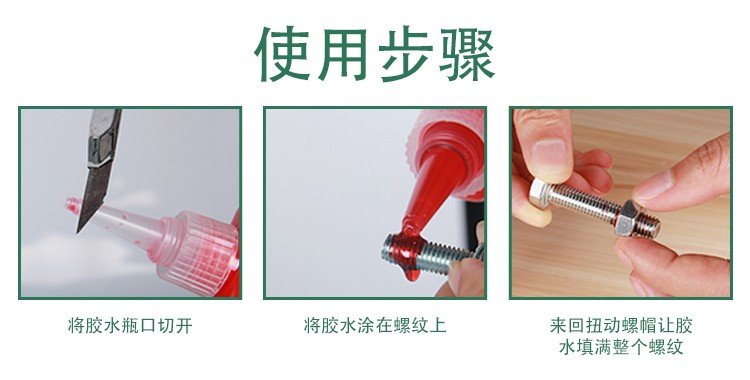 使用步骤

将胶水瓶口切开

将胶水涂在螺纹上

来回扭动螺帽让胶水填满整个螺纹